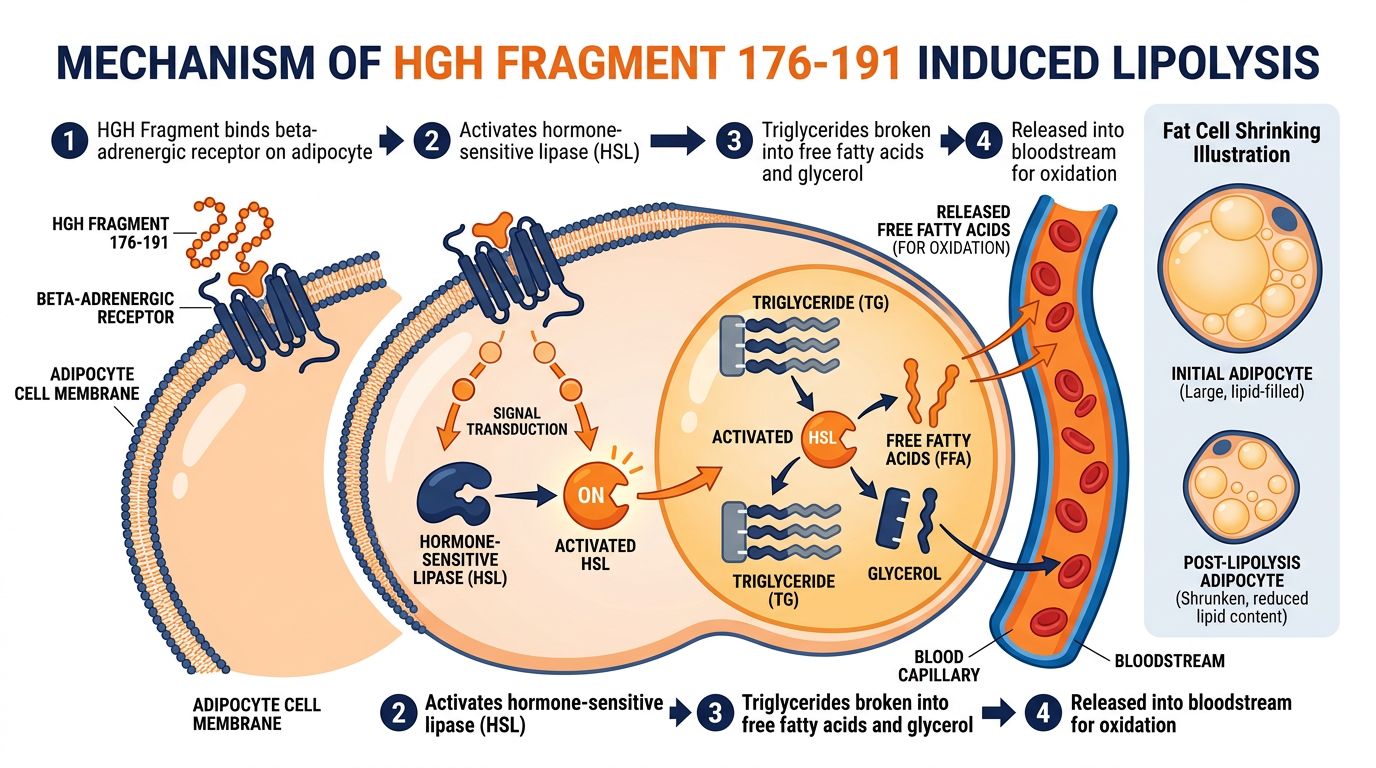 MECHANISM OF HGH FRAGMENT 176-191 INDUCED LIPOLYSIS

1 HGH Fragment binds beta-adrenergic receptor on adipocyte

2 Activates hormone-sensitive lipase (HSL)

3 Triglycerides broken into free fatty acids and glycerol

4 Released into bloodstream for oxidation

Fat Cell Shrinking Illustration

HGH FRAGMENT 176-191

BETA-ADRENERGIC RECEPTOR

ADIPOCYTE CELL MEMBRANE

SIGNAL TRANSDUCTION

HORMONE-SENSITIVE LIPASE (HSL)

ON

ACTIVATED HSL

TRIGLYCERIDE (TG)

ACTIVATED

HSL

FREE FATTY ACIDS (FFA)

TRIGLYCERIDE (TG)

GLYCEROL

RELEASED FREE FATTY ACIDS (FOR OXIDATION)

BLOOD CAPILLARY

BLOODSTREAM

INITIAL ADIPOCYTE (Large, lipid-filled)

POST-LIPOLYSIS ADIPOCYTE (Shrunken, reduced lipid content)

ADIPOCYTE CELL MEMBRANE

2 Activates hormone-sensitive lipase (HSL)

3 Triglycerides broken into free fatty acids and glycerol

4 Released into bloodstream for oxidation